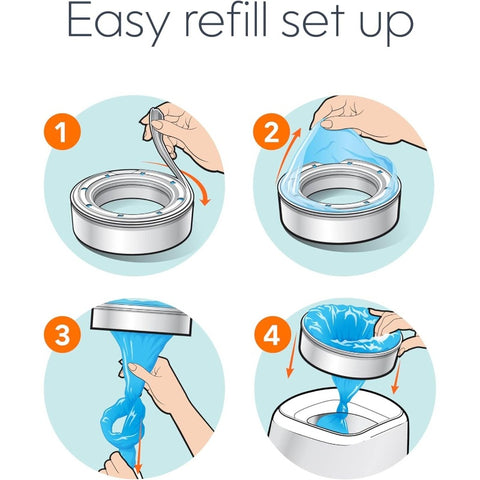 Easy refill set up

1

2

3

4