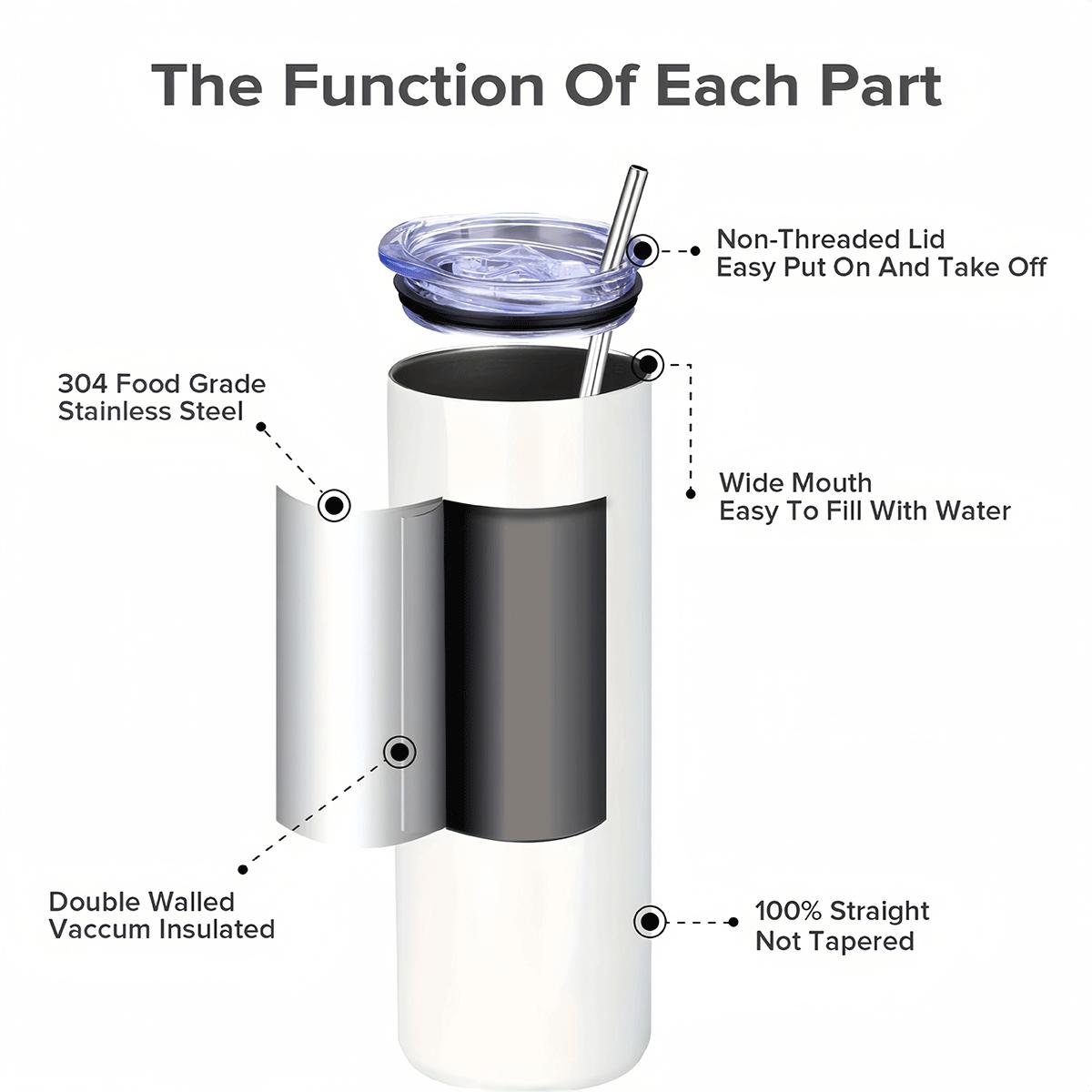 The Function Of Each Part

Non-Threaded Lid
Easy Put On And Take Off

304 Food Grade
Stainless Steel

Wide Mouth
Easy To Fill With Water

Double Walled
Vaccum Insulated

100% Straight
Not Tapered